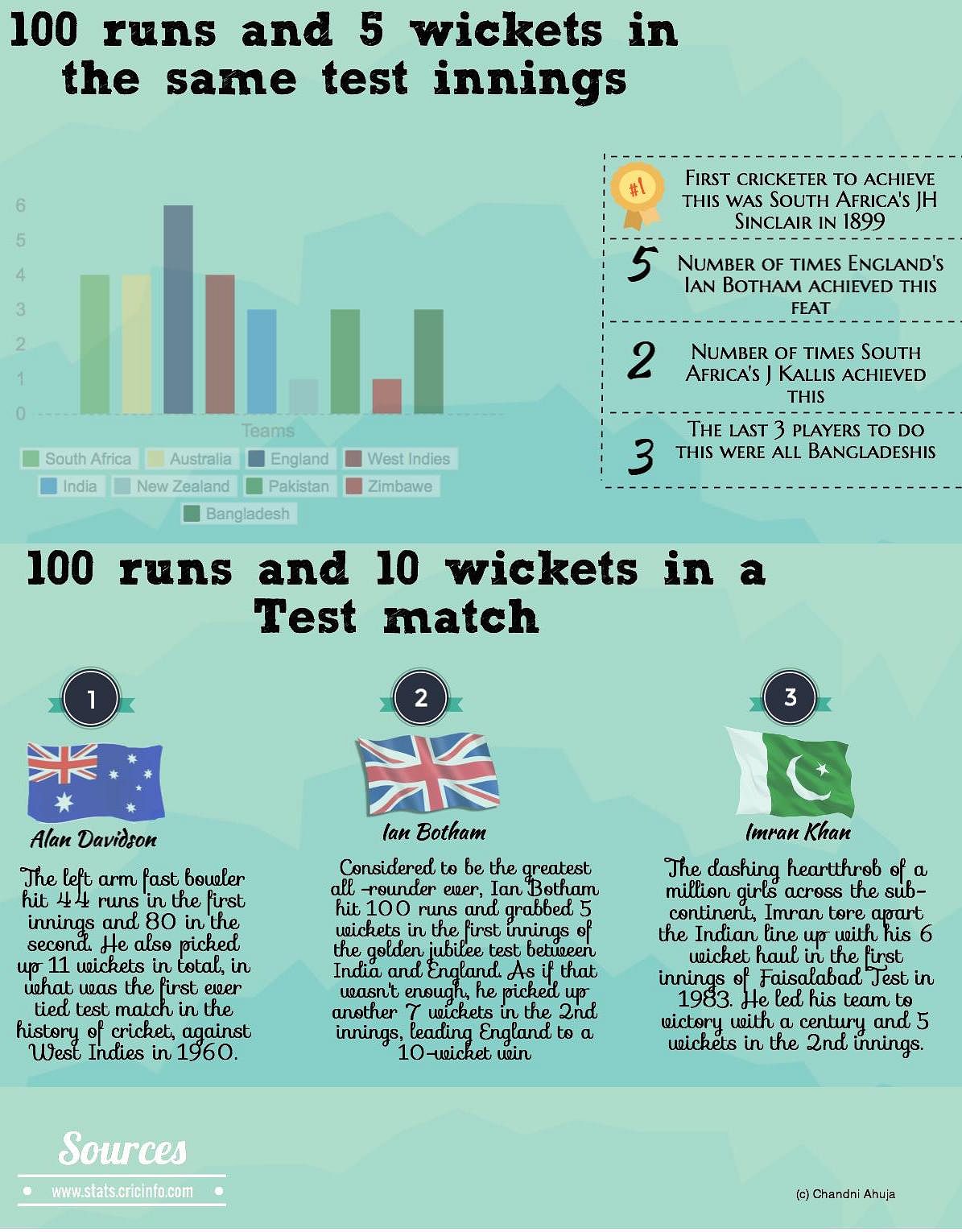 100 runs and 5 wickets in the same test innings

6
5
4
3
2
1
0
Teams

South Africa
Australia
England
West Indies
India
New Zealand
Pakistan
Zimbawe
Bangladesh

#1
First cricketer to achieve this was South Africa's JH Sinclair in 1899

5
Number of times England's Ian Botham achieved this feat

2
Number of times South Africa's J Kallis achieved this

3
The last 3 players to do this were all Bangladeshis

100 runs and 10 wickets in a Test match

1
Alan Davidson
The left arm fast bowler hit 44 runs in the first innings and 80 in the second. He also picked up 11 wickets in total, in what was the first ever tied test match in the history of cricket, against West Indies in 1960.

2
Ian Botham
Considered to be the greatest all -rounder ever, Ian Botham hit 100 runs and grabbed 5 wickets in the first innings of the golden jubilee test between India and England. As if that wasn't enough, he picked up another 7 wickets in the 2nd innings, leading England to a 10-wicket win

3
Imran Khan
The dashing heartthrob of a million girls across the sub-continent, Imran tore apart the Indian line up with his 6 wicket haul in the first innings of Faisalabad Test in 1983. He led his team to victory with a century and 5 wickets in the 2nd innings.

Sources
www.stats.cricinfo.com

(c) Chandni Ahuja