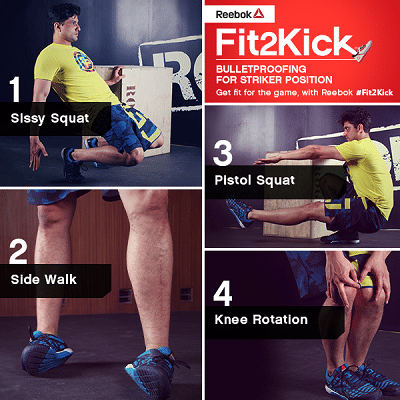 Reebok

Fit2Kick

BULLETPROOFING FOR STRIKER POSITION

Get fit for the game, with Reebok #Fit2Kick

1

Sissy Squat

2

Side Walk

3

Pistol Squat

4

Knee Rotation