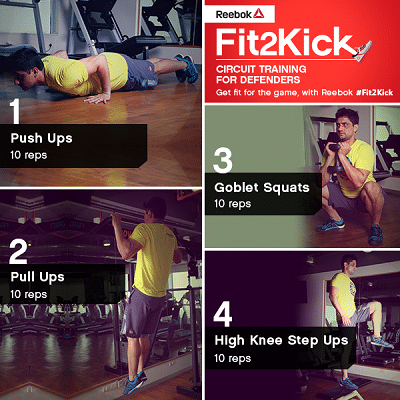 Reebok

Fit2Kick

CIRCUIT TRAINING FOR DEFENDERS

Get fit for the game, with Reebok #Fit2Kick

1
Push Ups
10 reps

2
Pull Ups
10 reps

3
Goblet Squats
10 reps

4
High Knee Step Ups
10 reps