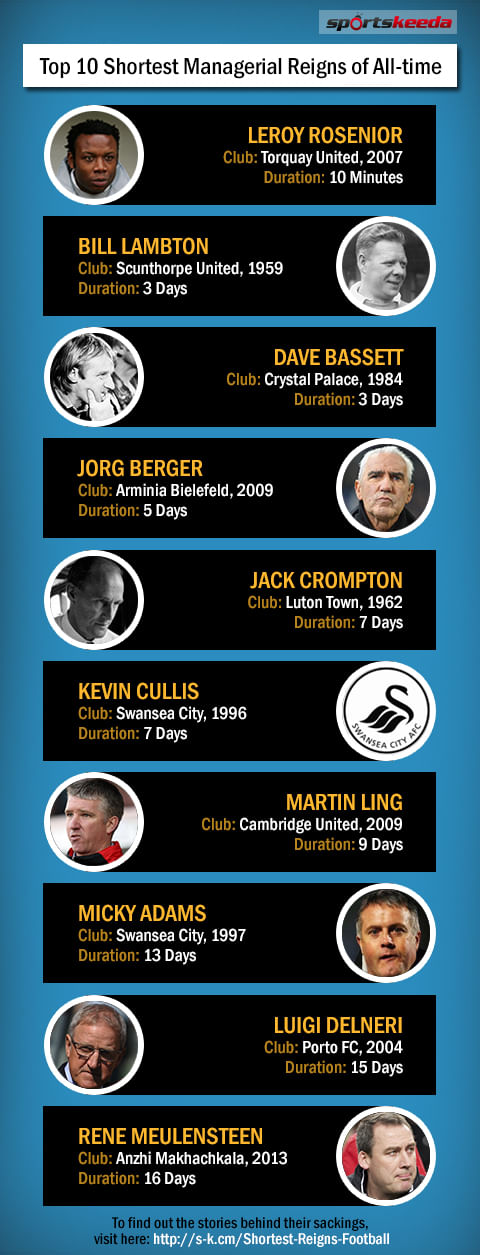 sportskeeda

Top 10 Shortest Managerial Reigns of All-time

LEROY ROSENIOR
Club: Torquay United, 2007
Duration: 10 Minutes

BILL LAMBTON
Club: Scunthorpe United, 1959
Duration: 3 Days

DAVE BASSETT
Club: Crystal Palace, 1984
Duration: 3 Days

JORG BERGER
Club: Arminia Bielefeld, 2009
Duration: 5 Days

JACK CROMPTON
Club: Luton Town, 1962
Duration: 7 Days

KEVIN CULLIS
Club: Swansea City, 1996
Duration: 7 Days

SWANSEA CITY AFC

MARTIN LING
Club: Cambridge United, 2009
Duration: 9 Days

MICKY ADAMS
Club: Swansea City, 1997
Duration: 13 Days

LUIGI DELNERI
Club: Porto FC, 2004
Duration: 15 Days

RENE MEULENSTEEN
Club: Anzhi Makhachkala, 2013
Duration: 16 Days

To find out the stories behind their sackings, visit here: http://s-k.cm/Shortest-Reigns-Football