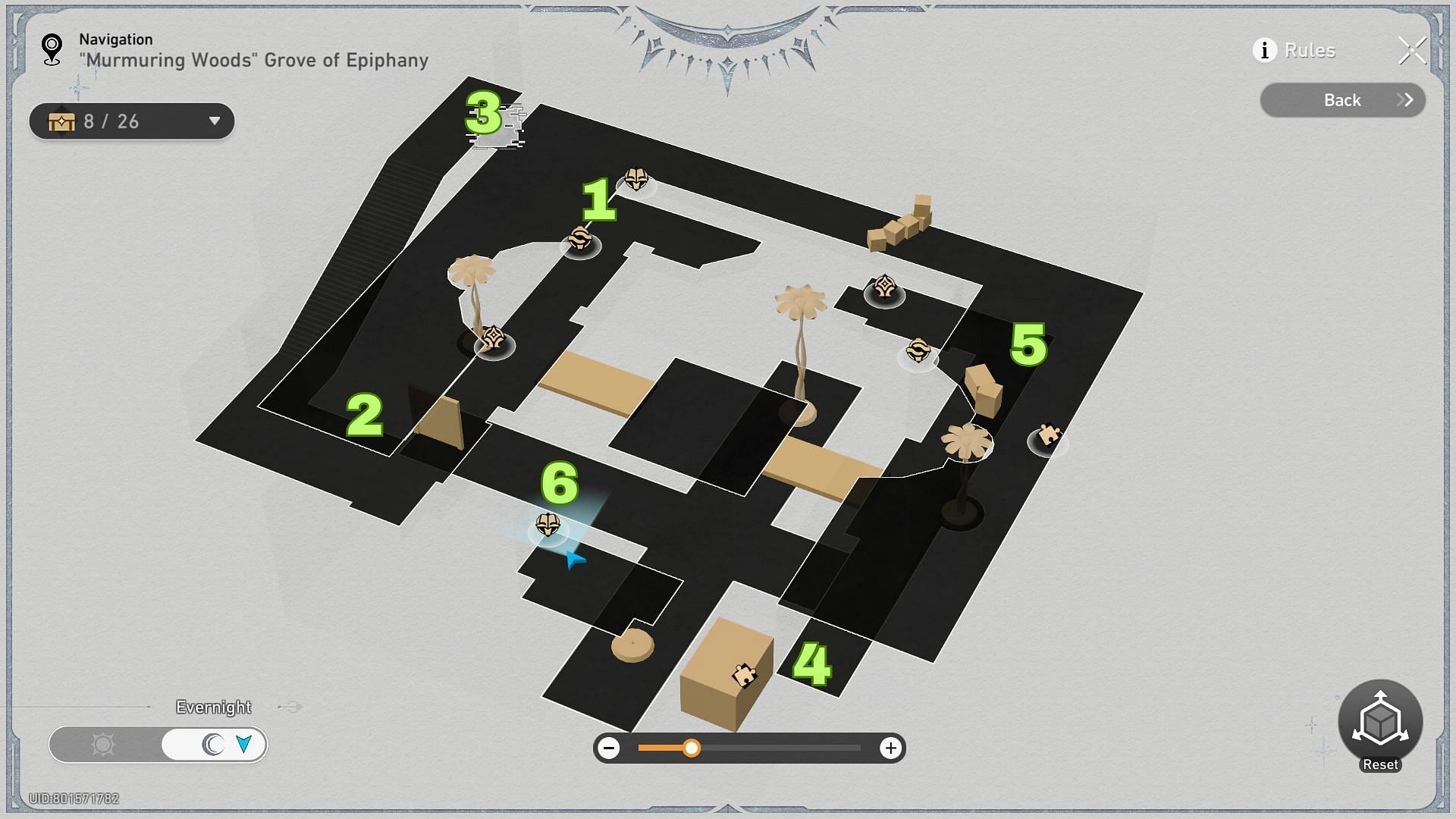 Navigation
"Murmuring Woods" Grove of Epiphany

Rules

Back

8 / 26

3

1

5

2

6

4

Evernight

Reset

UID:801571782