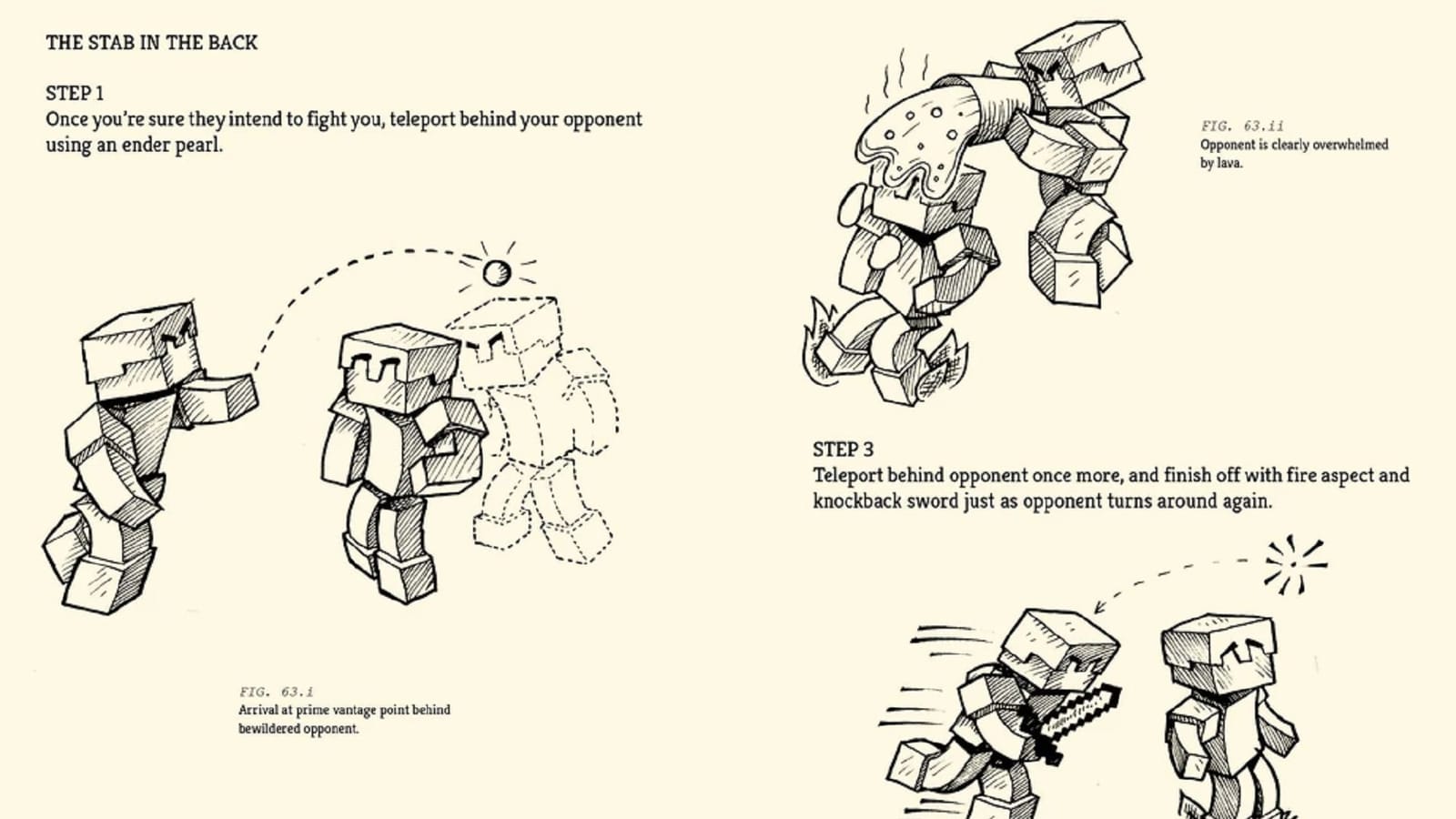 THE STAB IN THE BACK

STEP 1
Once you're sure they intend to fight you, teleport behind your opponent using an ender pearl.

FIG. 63.i
Arrival at prime vantage point behind bewildered opponent.

FIG. 63.ii
Opponent is clearly overwhelmed by lava.

STEP 3
Teleport behind opponent once more, and finish off with fire aspect and knockback sword just as opponent turns around again.