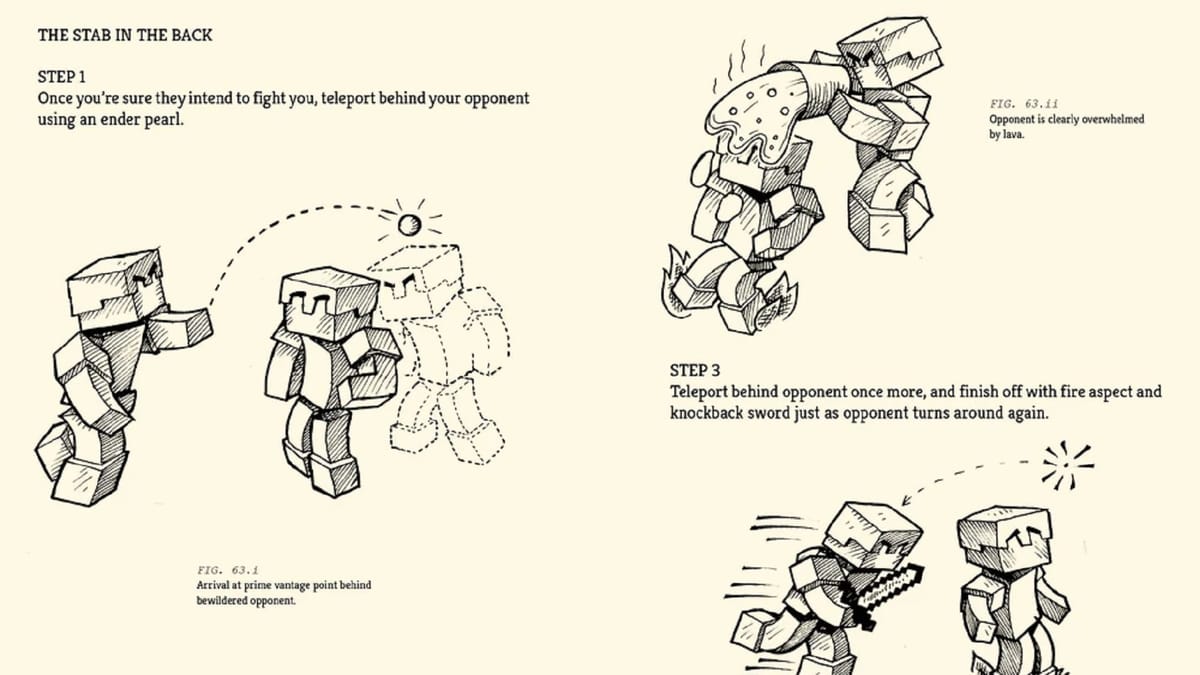 THE STAB IN THE BACK

STEP 1
Once you're sure they intend to fight you, teleport behind your opponent using an ender pearl.

FIG. 63.i
Arrival at prime vantage point behind bewildered opponent.

FIG. 63.ii
Opponent is clearly overwhelmed by lava.

STEP 3
Teleport behind opponent once more, and finish off with fire aspect and knockback sword just as opponent turns around again.